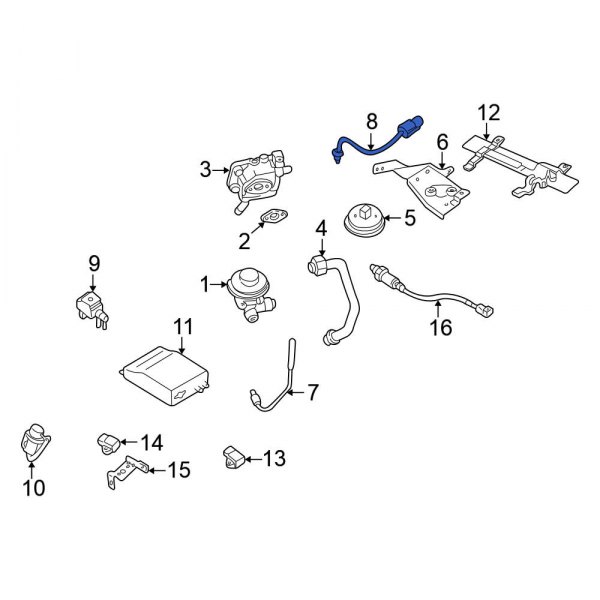 8
12
6
3
5
2
4
9
1
16
11
7
14
13
15
10