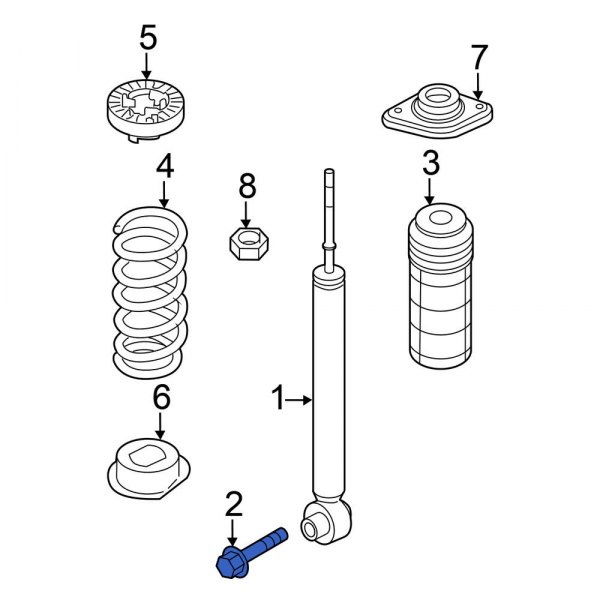 5
7
4
8
3
1
6
2