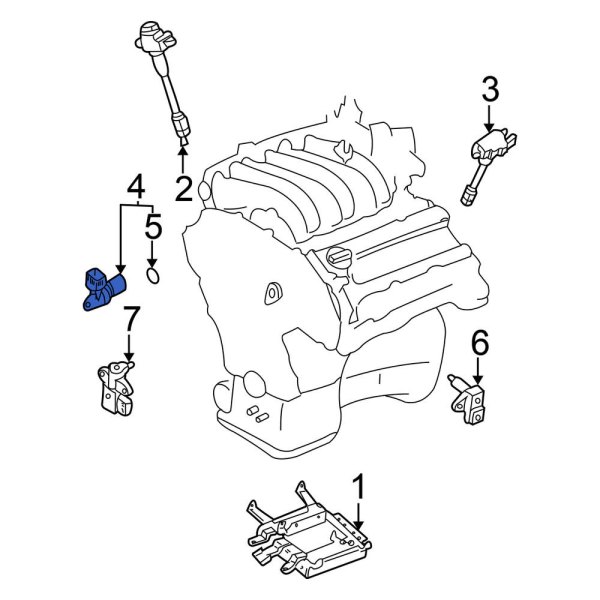 3
2
4
5
7
6
1