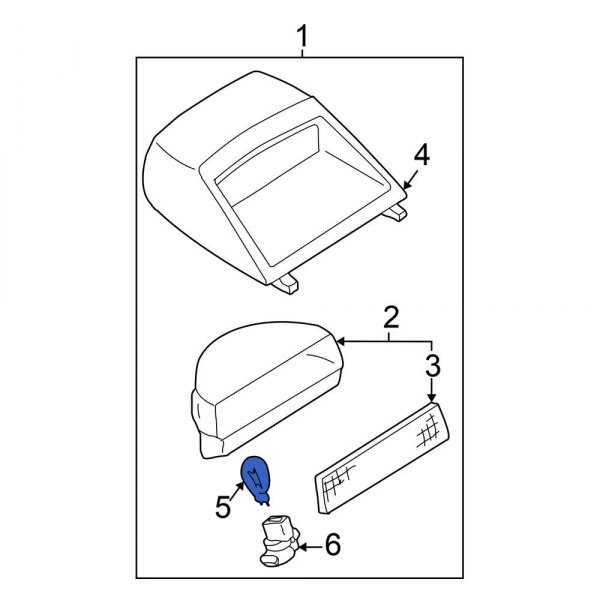 1
4
2
3
5
6