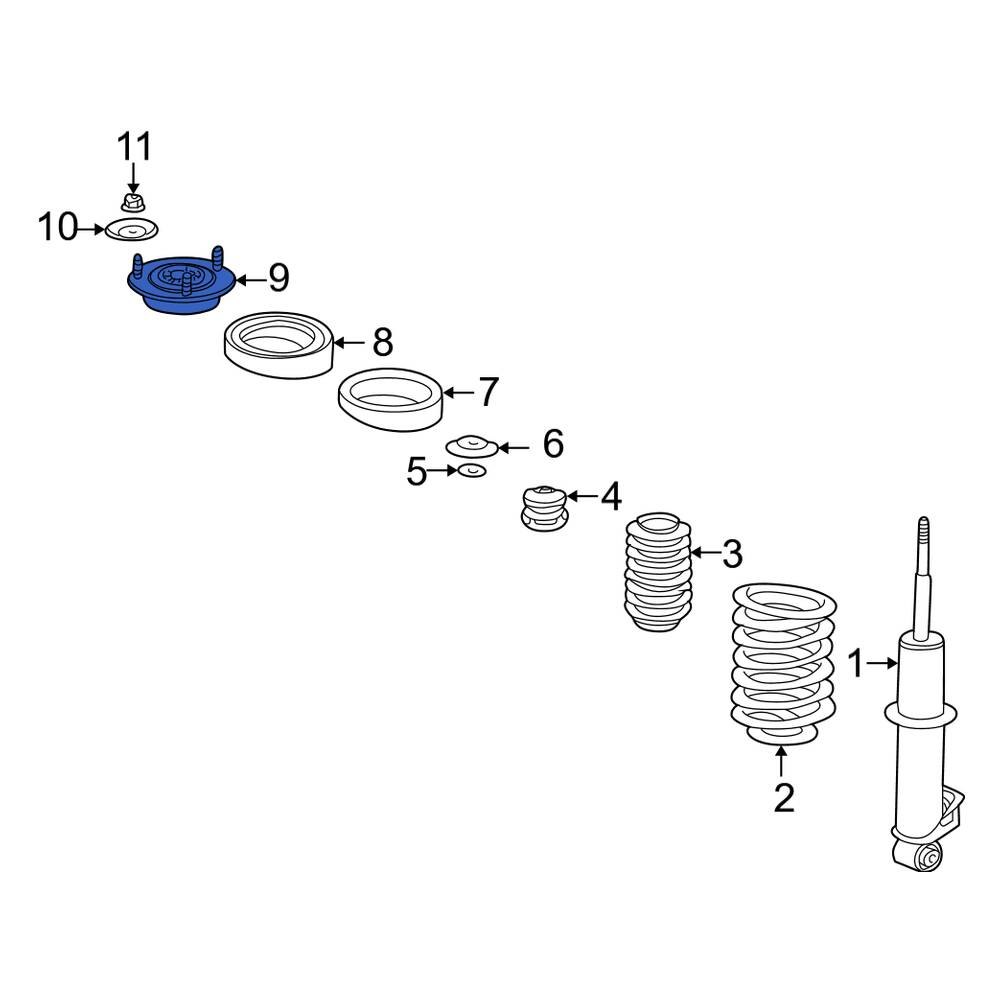 11
10
9
8
7
6
5
4
3
1
2