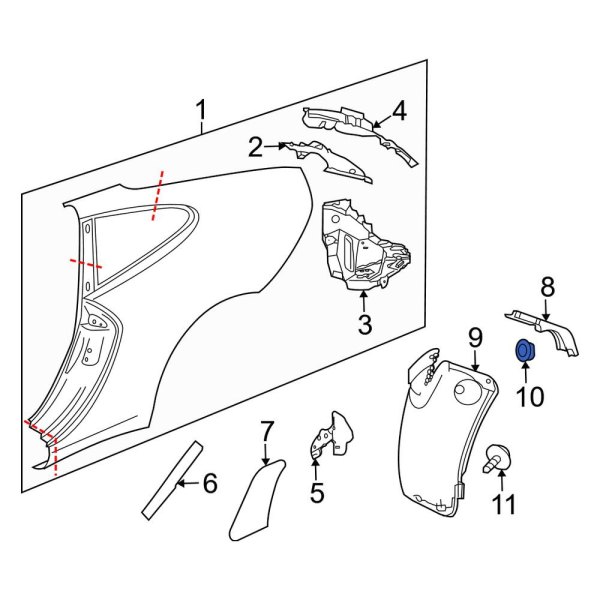 1
4
2
3
8
9
10
7
6
5
11