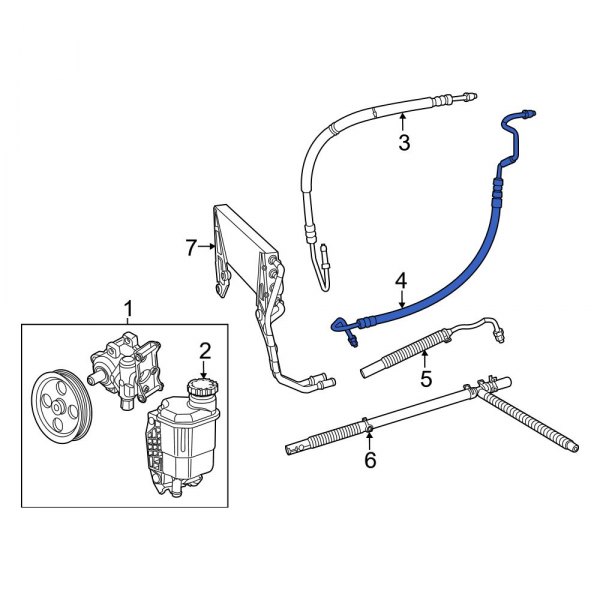 3

7

4

1

2

5

6