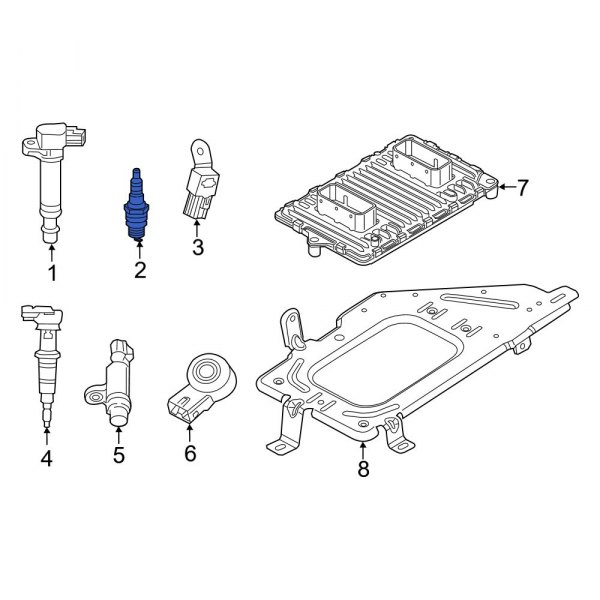 1
2
3
7
4
5
6
8