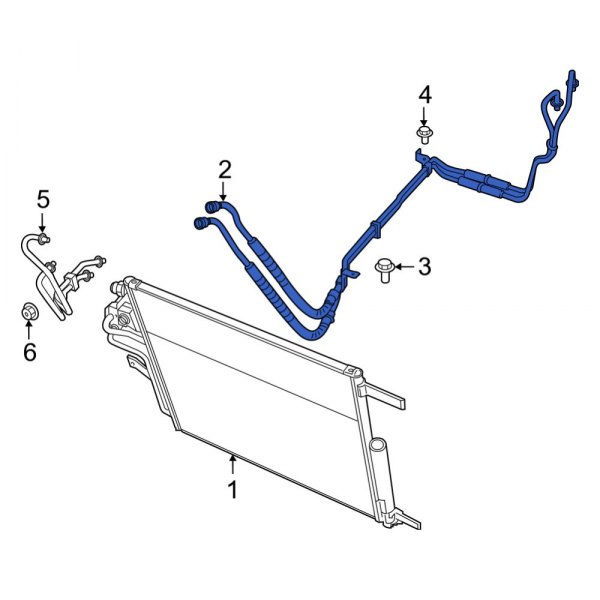 4
2
5
3
6
1