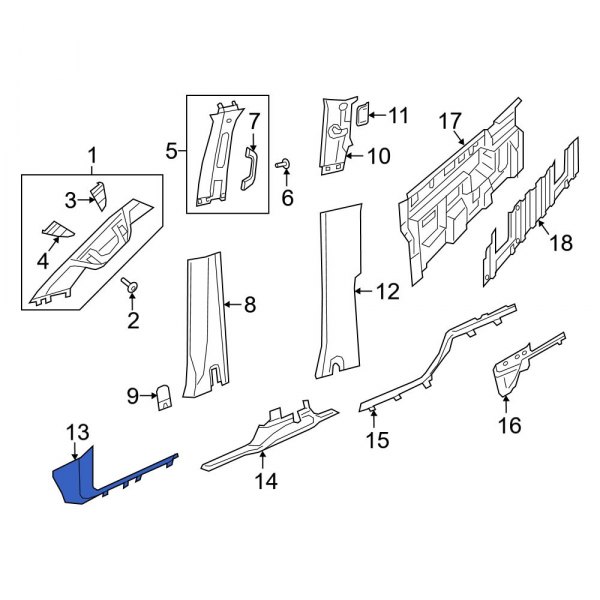 1
3
4
2
5
7
6
11
10
17
18
8
12
9
13
14
15
16