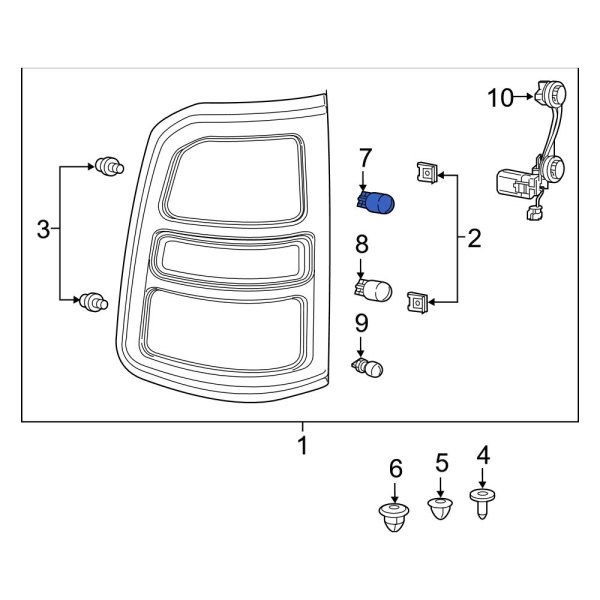 10
7
3
2
8
9
1
6
5
4