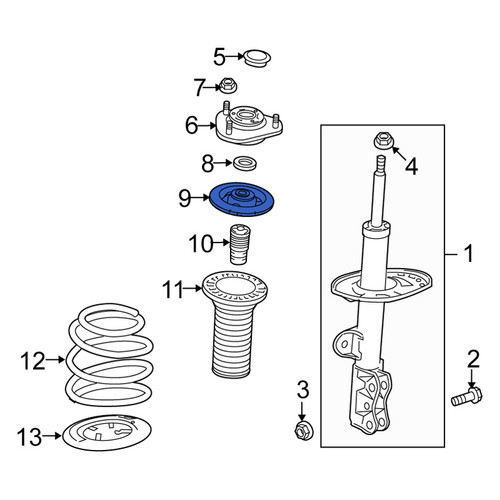 5
7
6
8
9
10
11
12
13
4
1
2
3