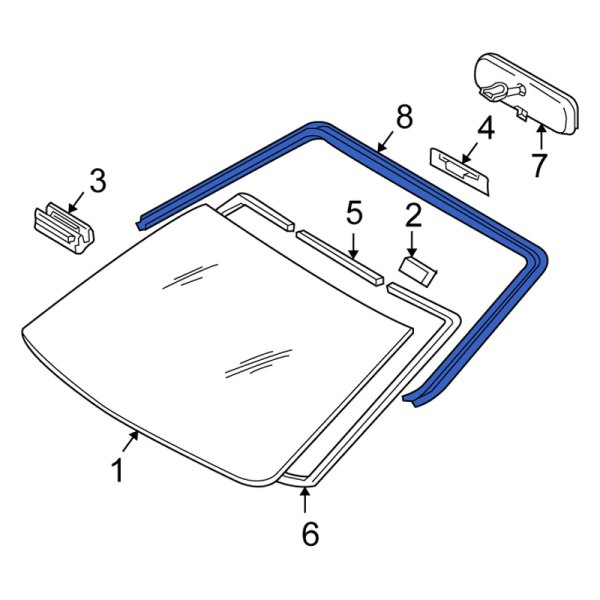 8
4
7
3
5
2
1
6