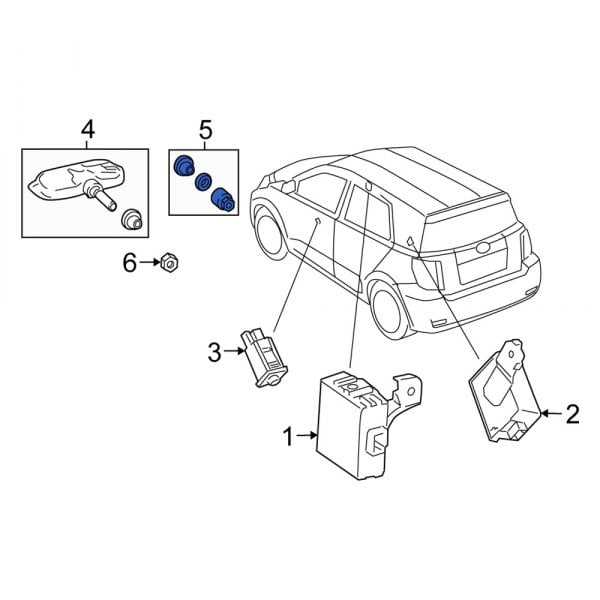 4
5
6
3
1
2