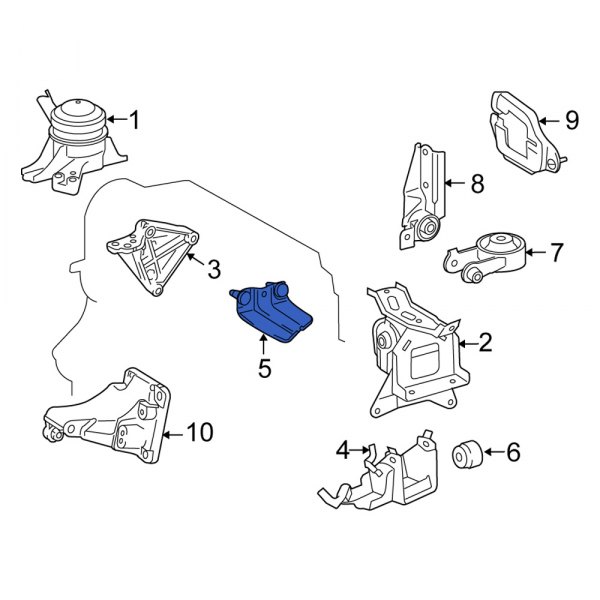 1
9
8
3
7
5
2
10
4
6