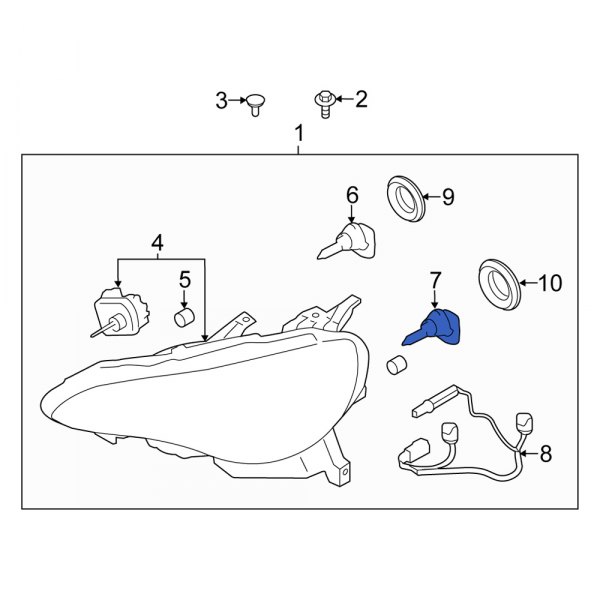 3
2
1
6
9
4
5
7
10
8