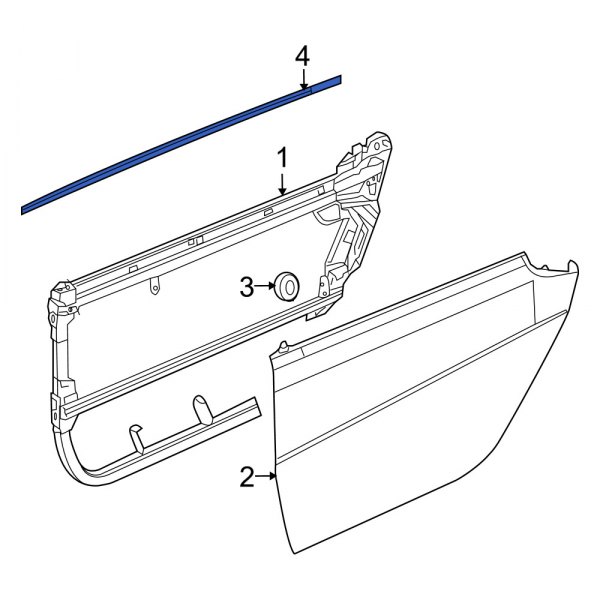 4
1
3
2