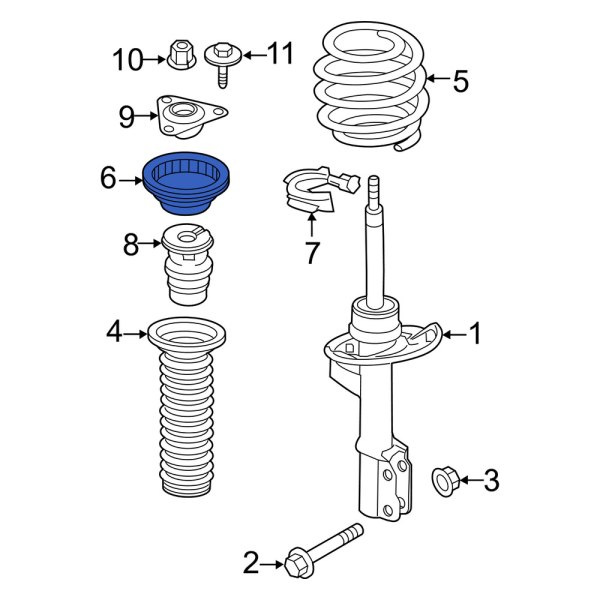 10
11
5
9
6
7
8
4
1
3
2