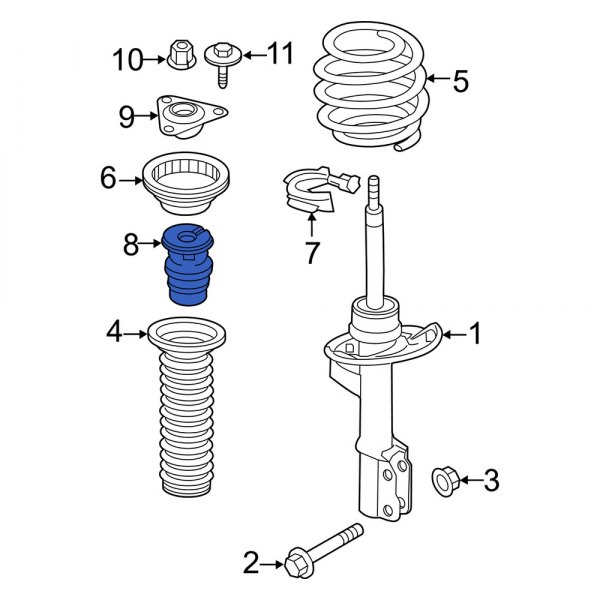 10
11
5
9
6
7
8
4
1
3
2