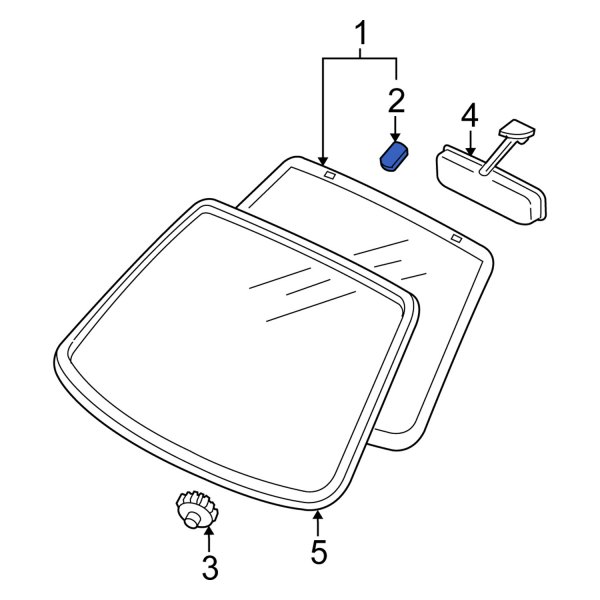 1
2
4
3
5