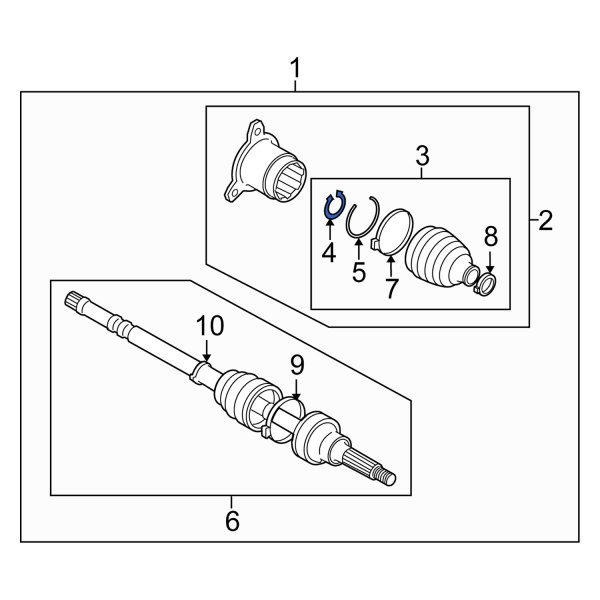 1
3
2
8
4
5
7
10
9
6