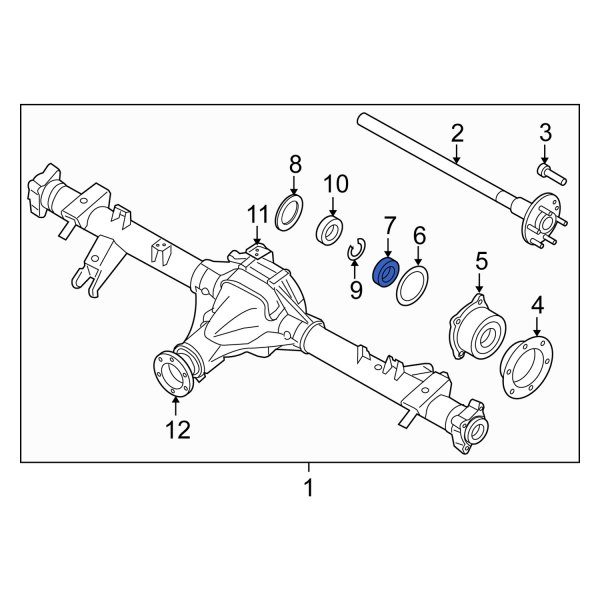 2
3
8
10
11
7
6
9
5
4
12
1