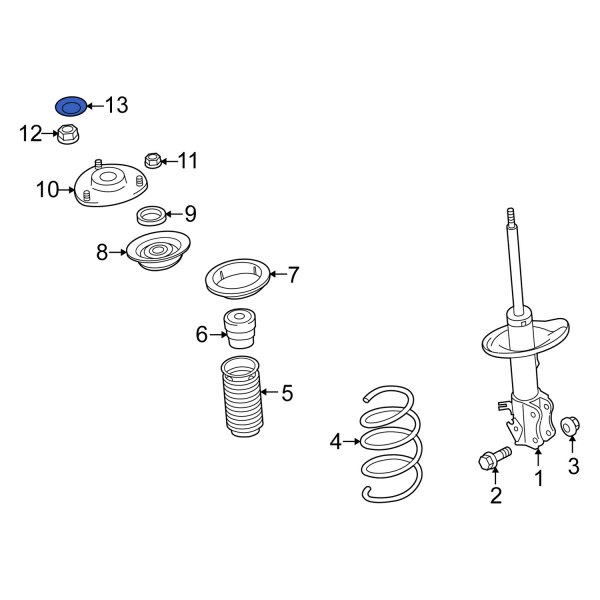 13
12
11
10
9
8
7
6
5
4
3
2
1