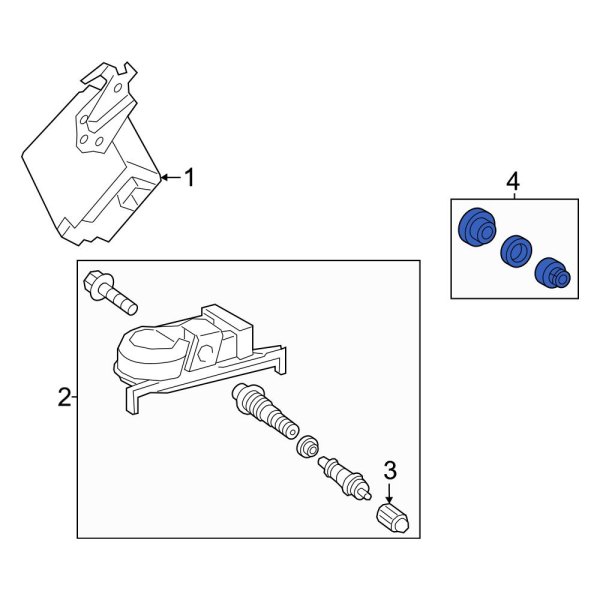 1
4
2
3