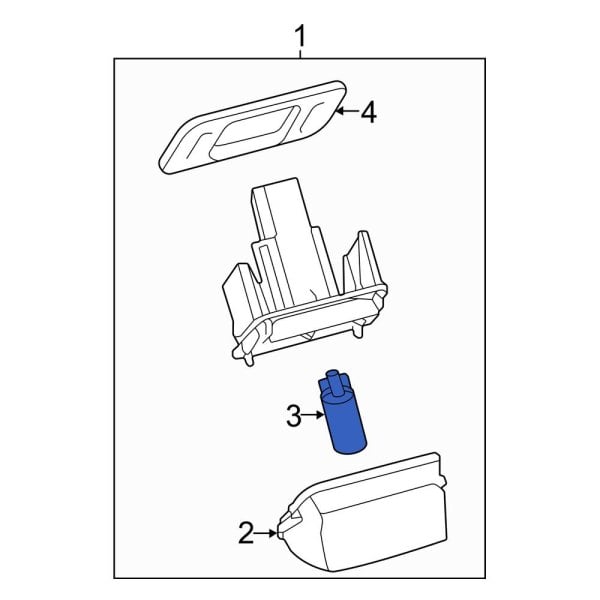 1
4
3
2