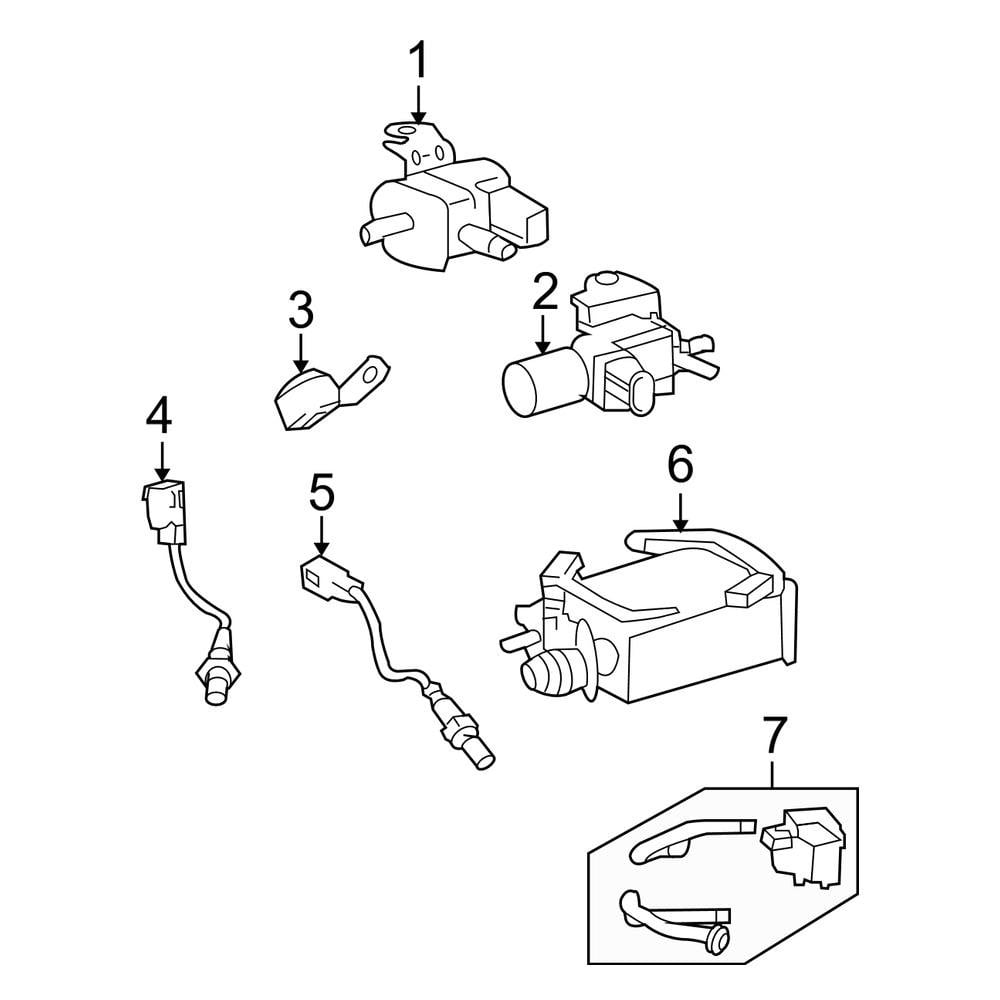 1
2
3
4
5
6
7