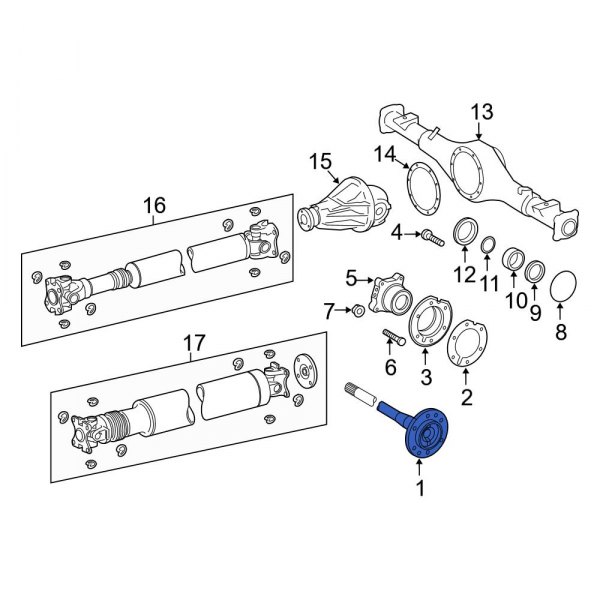 13
14
15
16
4
12
11
10
9
8
5
7
6
3
2
17
1