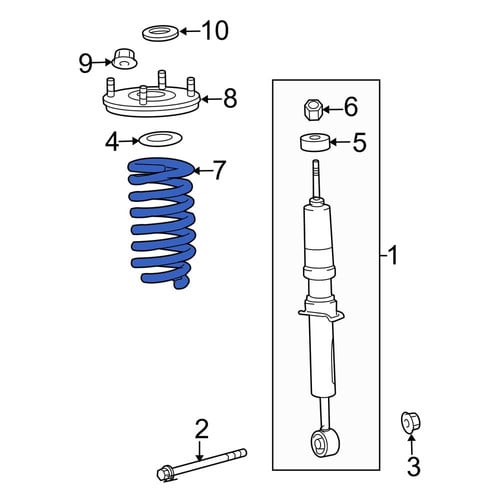 10
9
8
6
4
5
7
1
2
3