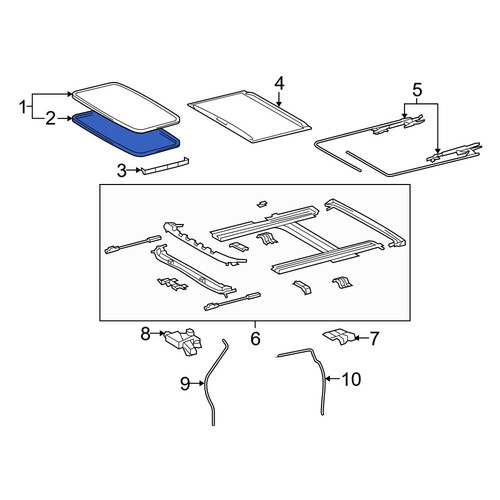 1
2
3
4
5
6
7
8
9
10