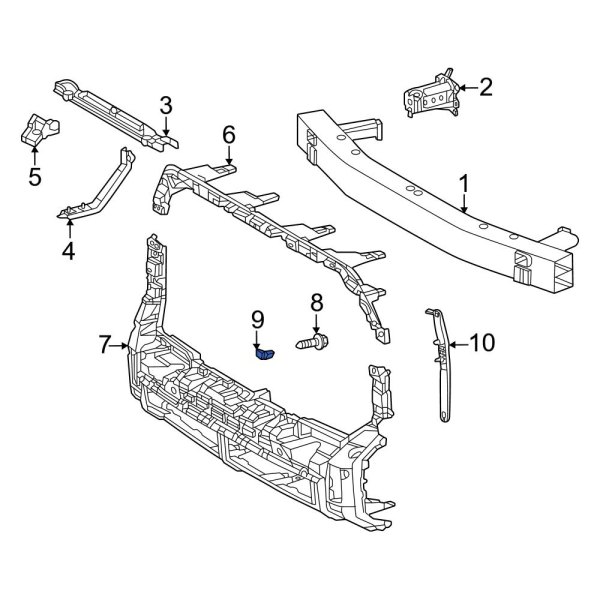 2
3
5
6
1
4
8
9
7
10