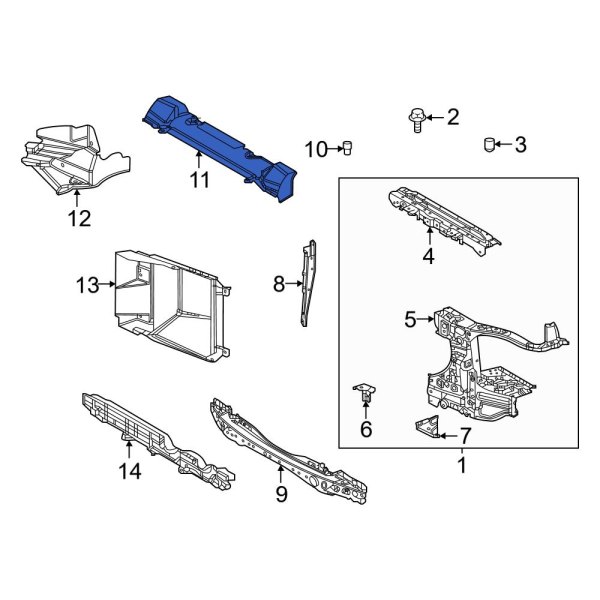 2
10
3
11
12
4
13
8
5
6
7
1
14
9