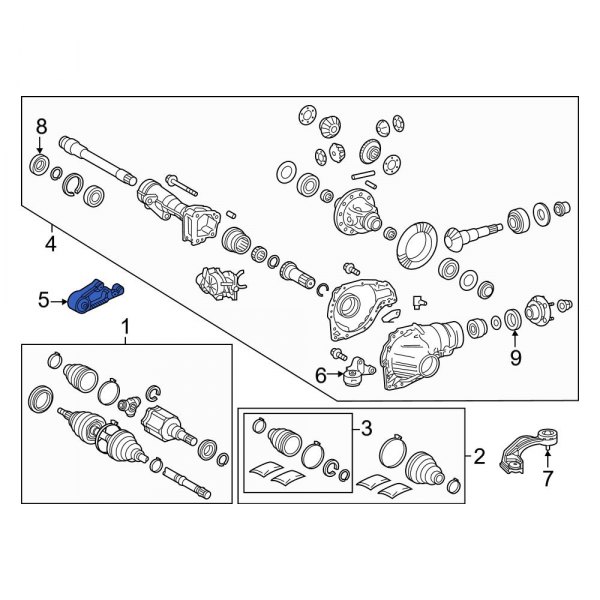 8
4
5
1
6
9
3
2
7