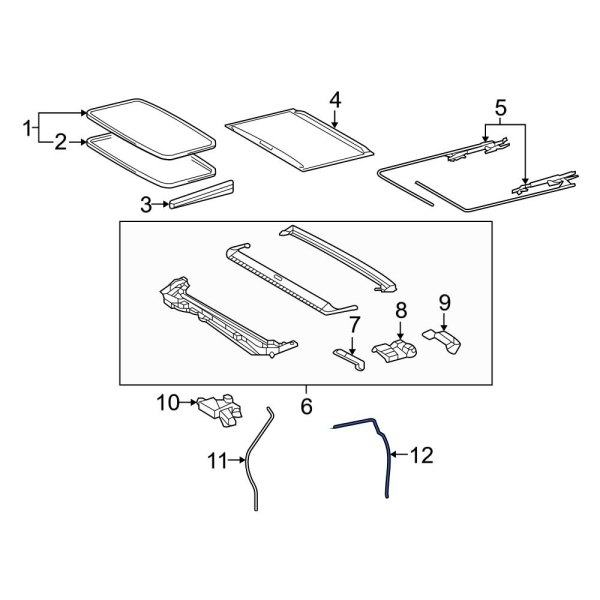 1
2
3
4
5
6
7
8
9
10
11
12