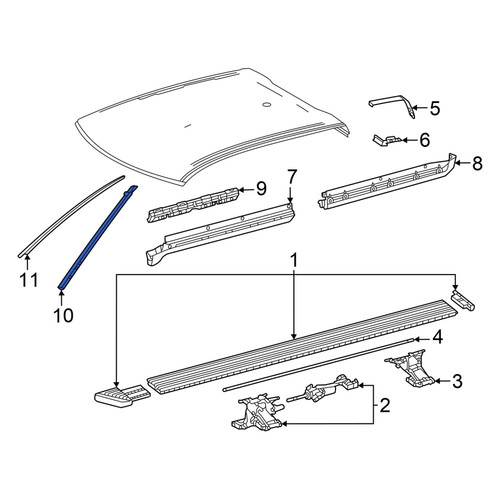 5
6
8
9
7
11
10
1
4
3
2