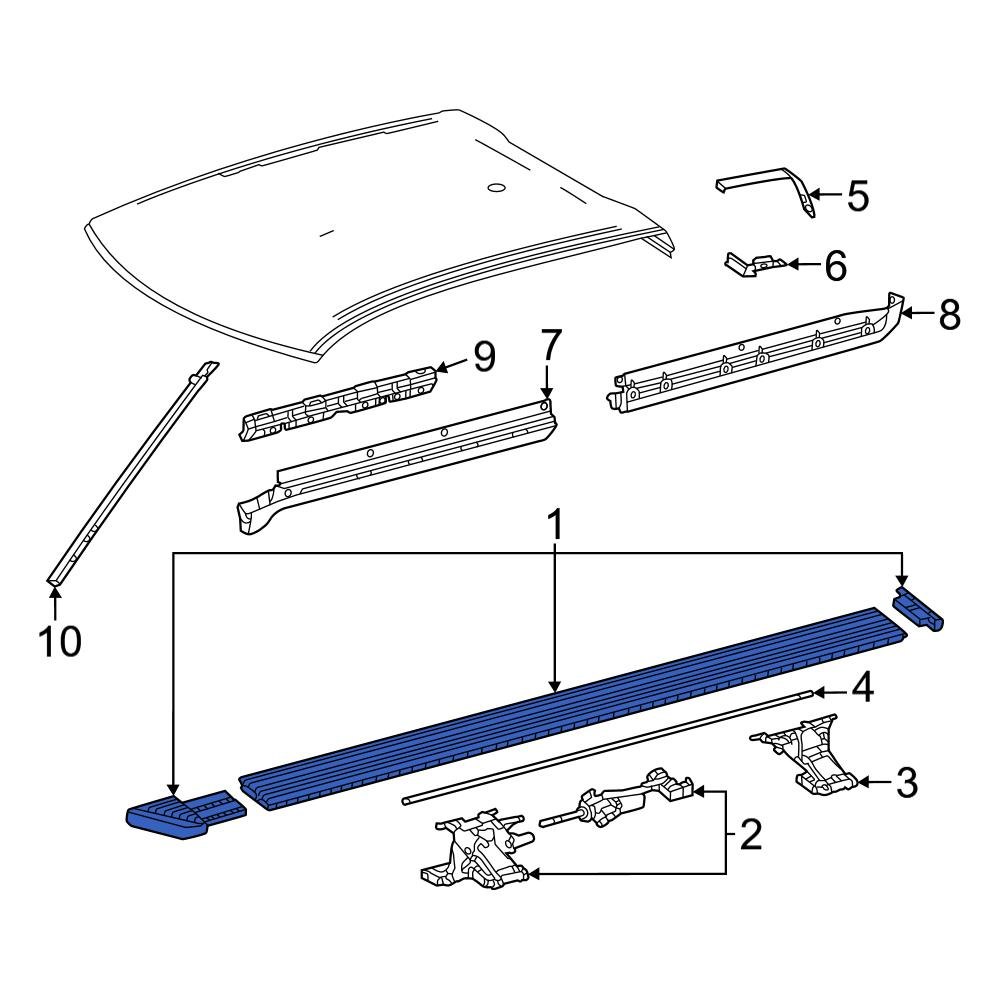 5
6
8
9
7
10
1
4
3
2