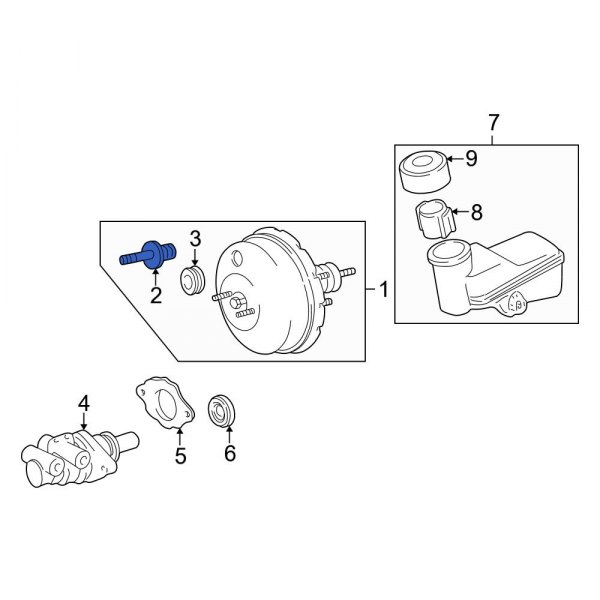 7
9
8
3
2
1
4
5
6