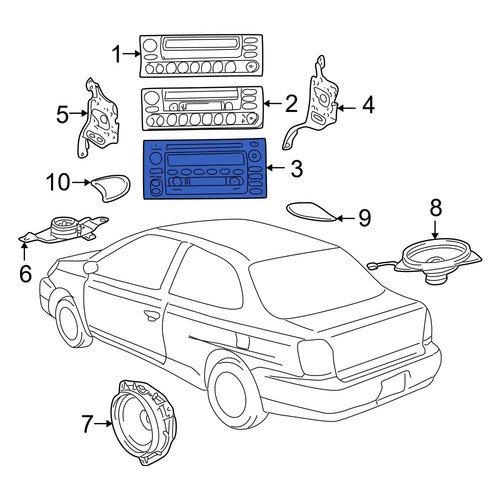 1
2
4
5
3
10
9
8
6
7