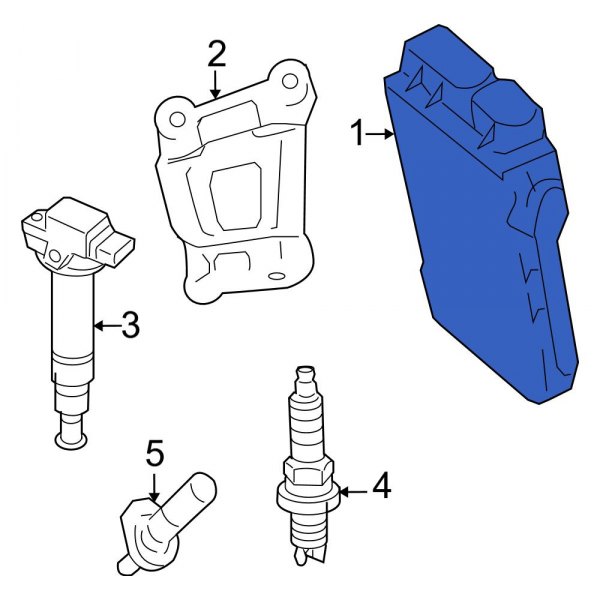 2
1
3
5
4