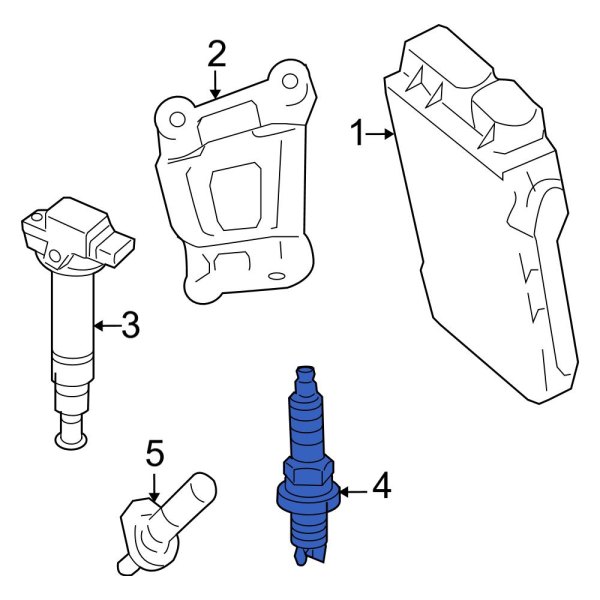 2
1
3
5
4