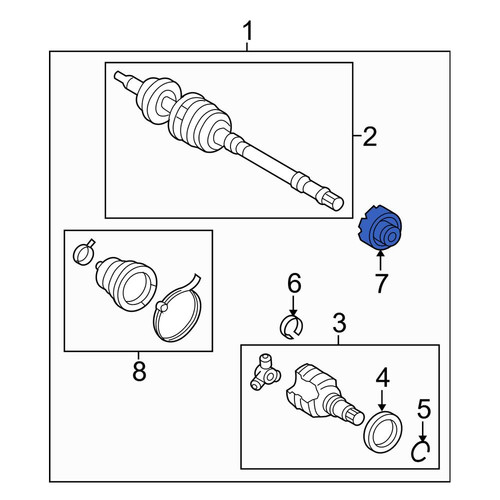 1
2
7
6
3
8
4
5