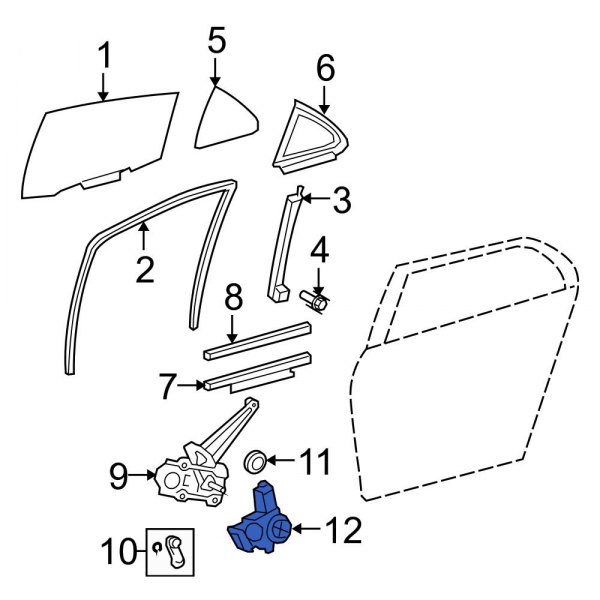 1
5
6
3
2
4
8
7
9
11
12
10