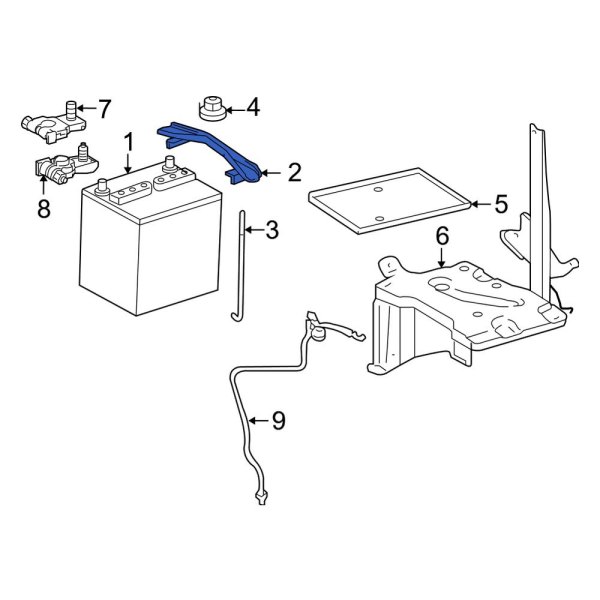 7
4
1
2
8
5
3
6
9