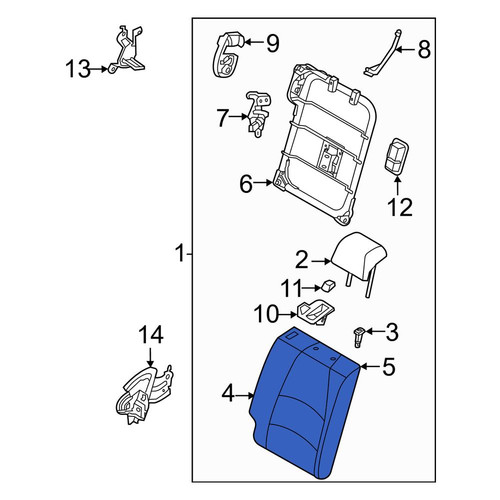 13
9
8
7
6
12
1
2
11
10
3
14
5
4