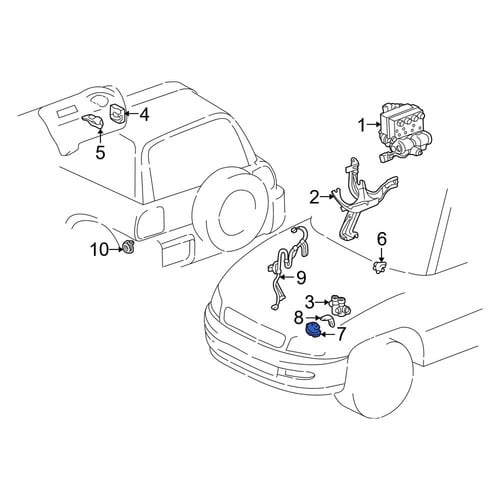 4
5
1
2
6
10
9
3
8
7