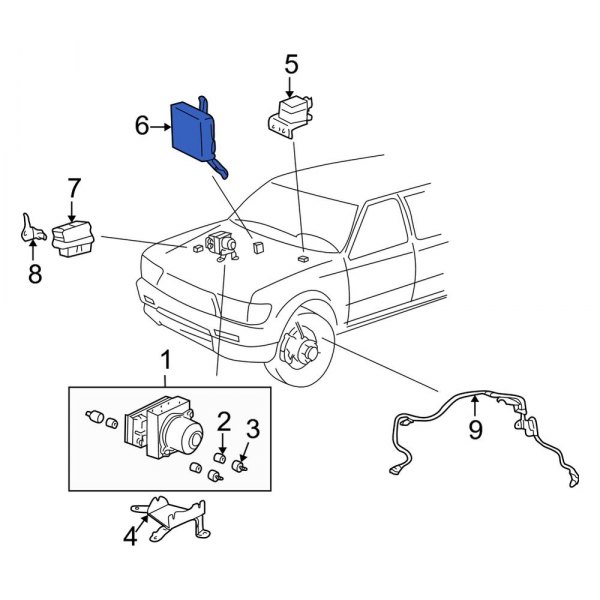 5
6
7
8
1
2
3
9
4