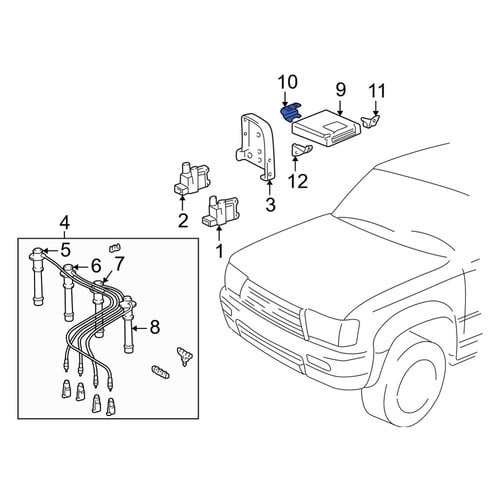 10
9
11
12
3
2
1
4
5
6
7
8