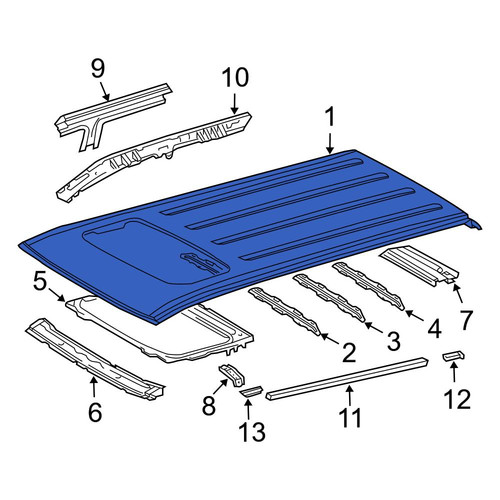 9
10
1
5
7
4
3
2
6
8
13
11
12