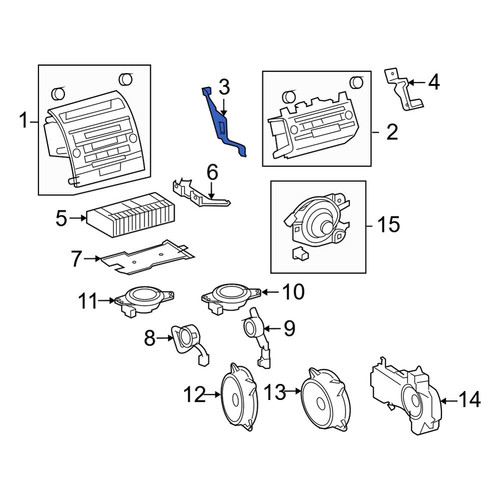 1
3
4
2
6
5
15
7
11
10
8
9
12
13
14