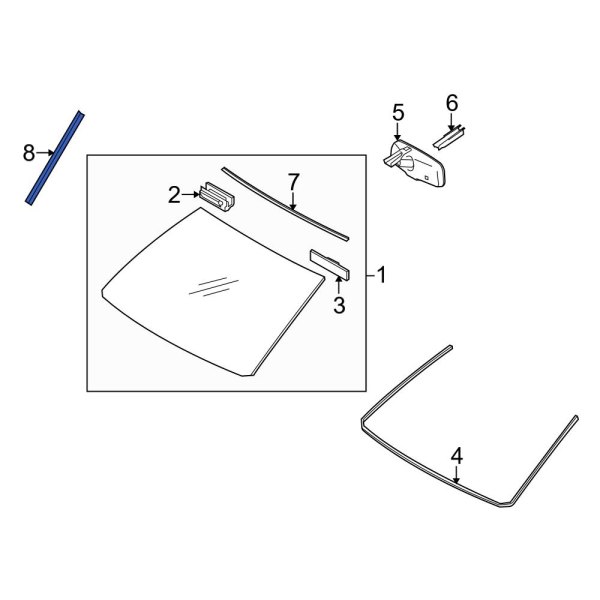 8
5
6
2
7
1
3
4