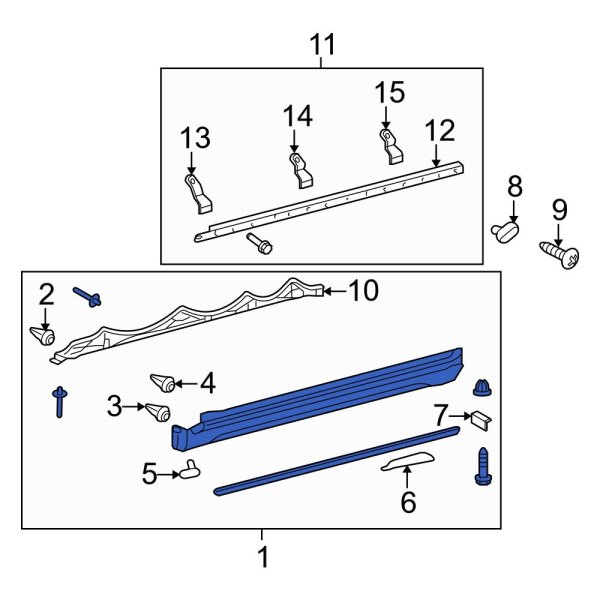 11
15
14
13
12
8
9
2
10
4
3
7
5
6
1